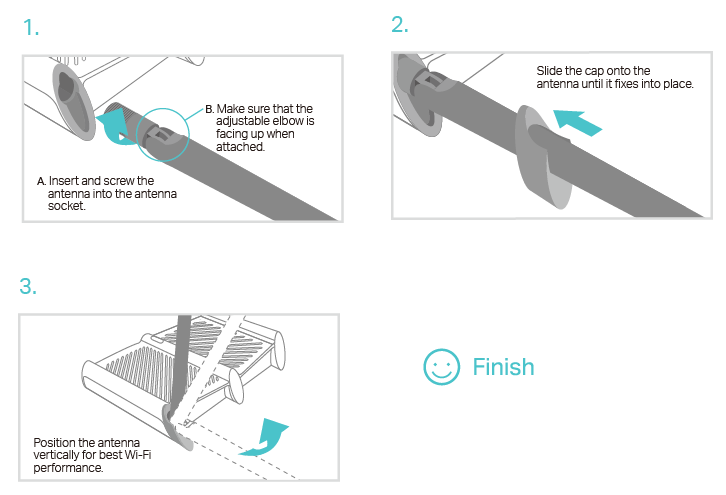 1.

B. Make sure that the adjustable elbow is facing up when attached.

A. Insert and screw the antenna into the antenna socket.

2.

Slide the cap onto the antenna until it fixes into place.

3.

Position the antenna vertically for best Wi-Fi performance.

Finish